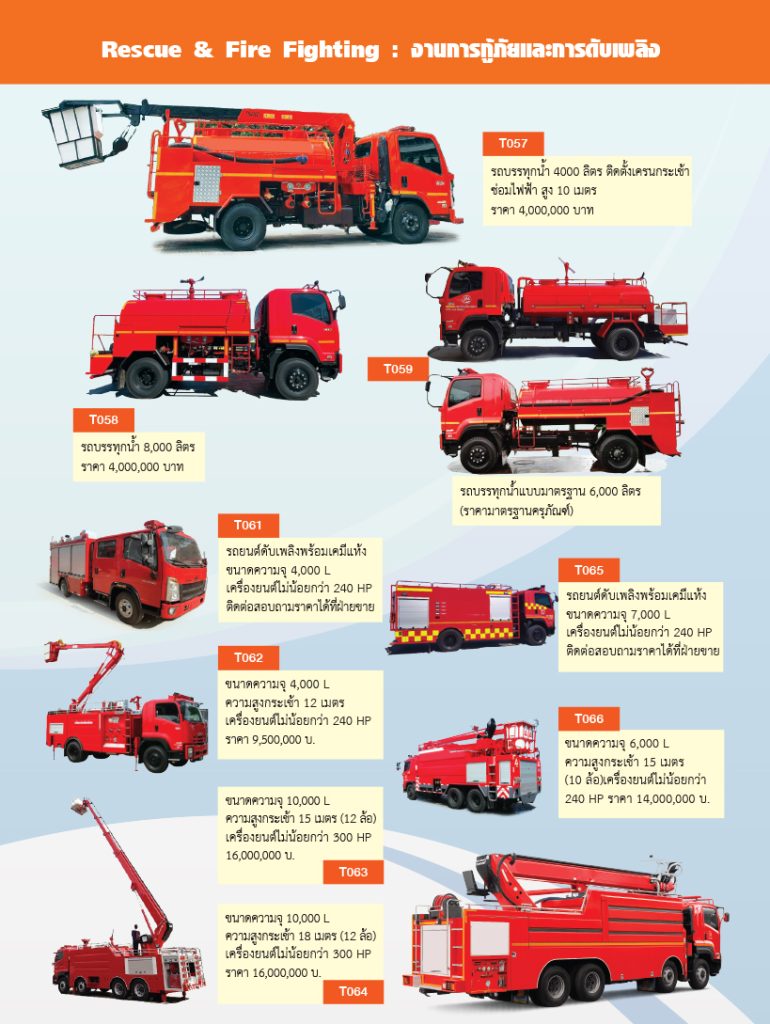 Rescue & Fire Fighting : งานการกู้ภัยและการดับเพลิง

T057
รถบรรทุกน้ำ 4000 ลิตร ติดตั้งเครนกระเช้าซ่อมไฟฟ้า สูง 10 เมตร
ราคา 4,000,000 บาท

T058
รถบรรทุกน้ำ 8,000 ลิตร
ราคา 4,000,000 บาท

T059
รถบรรทุกน้ำแบบมาตรฐาน 6,000 ลิตร
(ราคามาตรฐานครุภัณฑ์)

T061
รถยนต์ดับเพลิงพร้อมเคมีแห้ง
ขนาดความจุ 4,000 L
เครื่องยนต์ไม่น้อยกว่า 240 HP
ติดต่อสอบถามราคาได้ที่ฝ่ายขาย

T065
รถยนต์ดับเพลิงพร้อมเคมีแห้ง
ขนาดความจุ 7,000 L
เครื่องยนต์ไม่น้อยกว่า 240 HP
ติดต่อสอบถามราคาได้ที่ฝ่ายขาย

T062
ขนาดความจุ 4,000 L
ความสูงกระเช้า 12 เมตร
เครื่องยนต์ไม่น้อยกว่า 240 HP
ราคา 9,500,000 บ.

T066
ขนาดความจุ 6,000 L
ความสูงกระเช้า 15 เมตร
(10 ล้อ)เครื่องยนต์ไม่น้อยกว่า 240 HP ราคา 14,000,000 บ.

ขนาดความจุ 10,000 L
ความสูงกระเช้า 15 เมตร (12 ล้อ)
เครื่องยนต์ไม่น้อยกว่า 300 HP
16,000,000 บ.
T063

ขนาดความจุ 10,000 L
ความสูงกระเช้า 18 เมตร (12 ล้อ)
เครื่องยนต์ไม่น้อยกว่า 300 HP
ราคา 16,000,000 บ.
T064